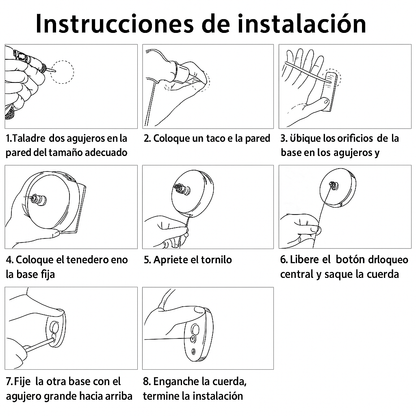 Instrucciones de instalación

1.Taladre dos agujeros en la pared del tamaño adecuado

2. Coloque un taco e la pared

3. Übique los orificios de la base en los agujeros y

4. Coloque el tenedero eno la base fija

5. Apriete el tornilo

6. Libere el botón drloqueo central y saque la cuerda

7.Fije la otra base con el agujero grande hacia arriba

8. Enganche la cuerda, termine la instalación